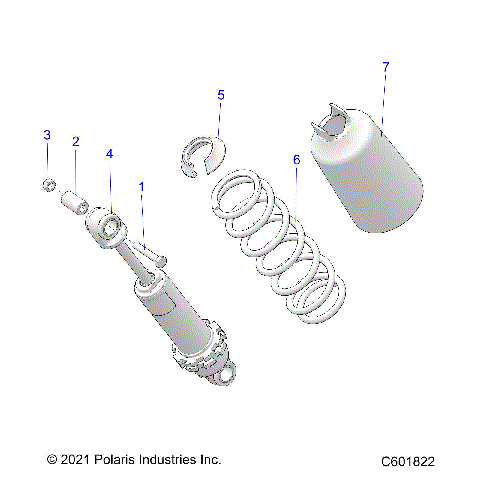 7
5
3
2
4
6
1

© 2021 Polaris Industries Inc.
C601822