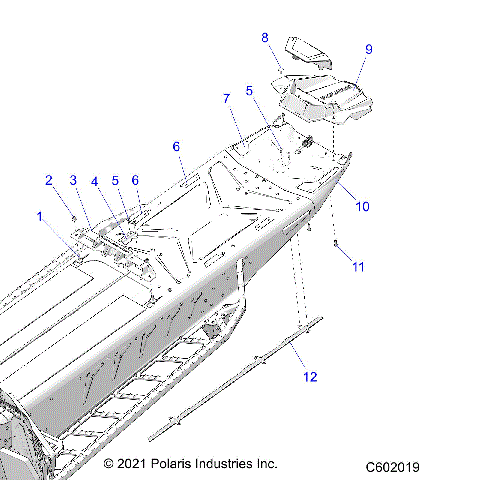 8
9
7
5
6
2
3
4
5
6
1
10
11
12
© 2021 Polaris Industries Inc.
C602019