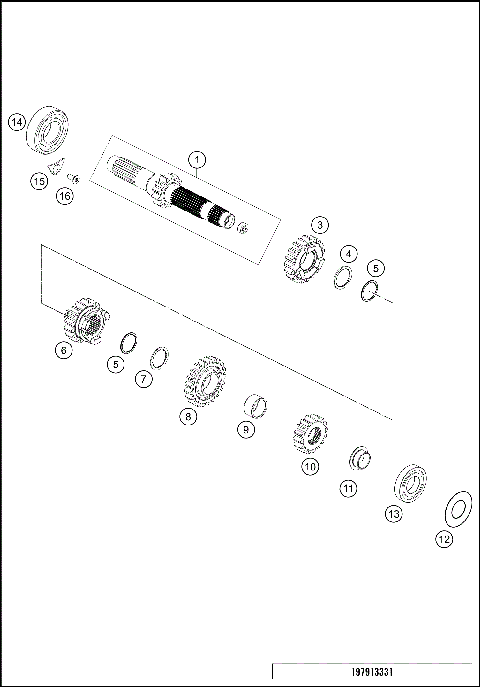 14
15
16
1
3
4
5
6
5
7
8
9
10
11
13
12
197913331