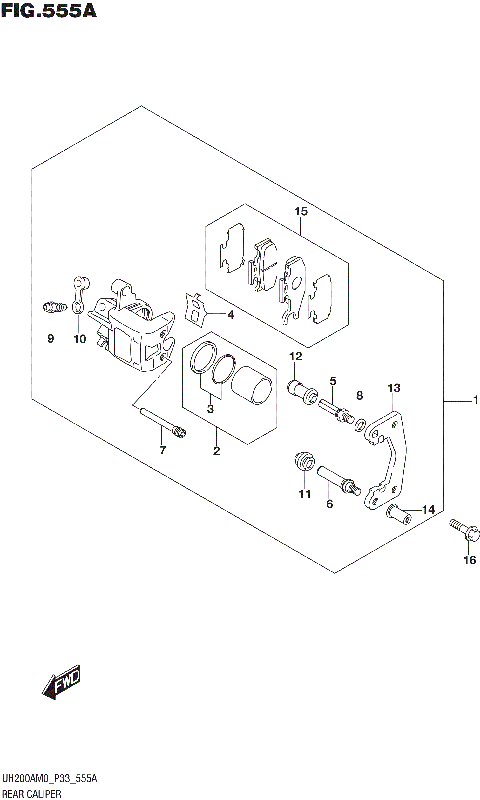 FIG.555A

15

9

10

4

12

5

8

13

1

3

7

2

11

6

14

16

FWD

UH200AM0_P33_555A
REAR CALIPER