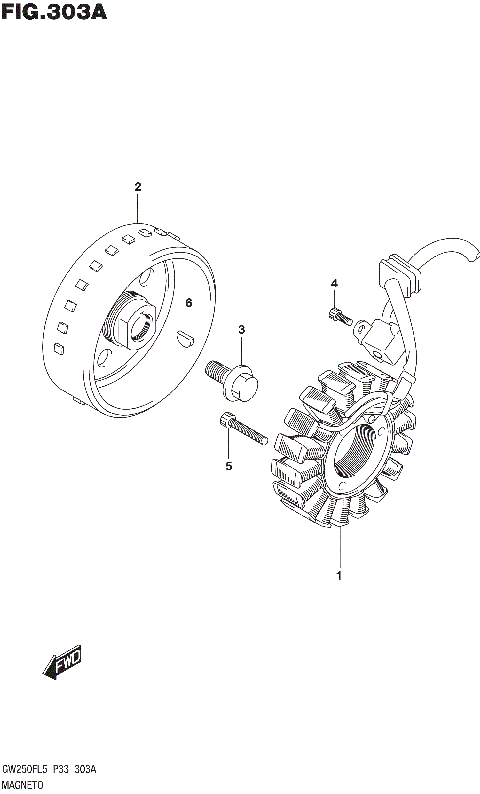 FIG.303A

2

6

4

3

5

1

FWD

GW250FL5 P33 303A
MAGNETO