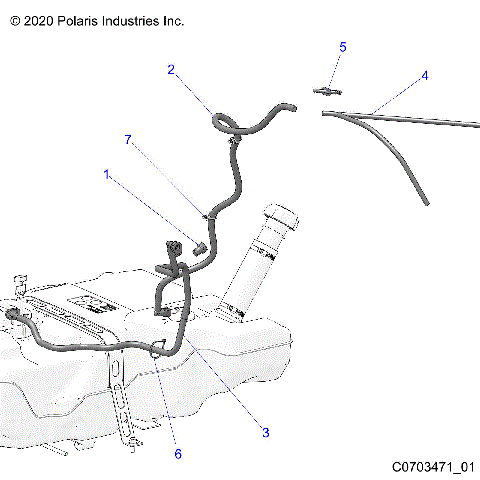 © 2020 Polaris Industries Inc.

5
2
4
7
1
3
6

C0703471_01