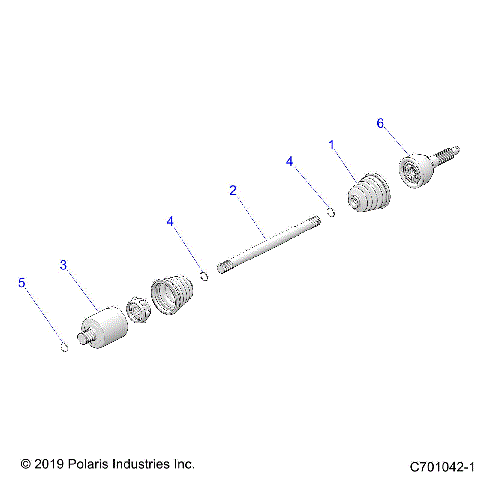 6
1
4
2
4
3
5

© 2019 Polaris Industries Inc.
C701042-1