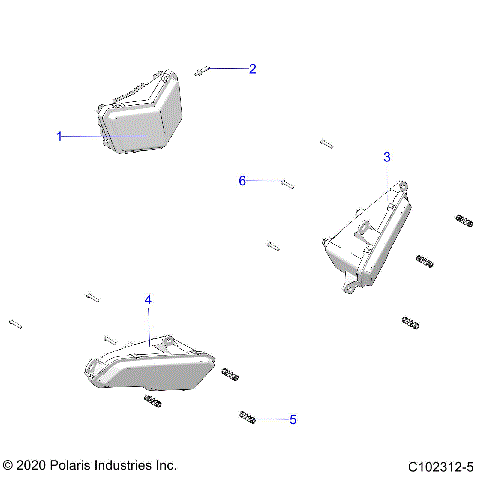 2
1
3
6
4
5
© 2020 Polaris Industries Inc.
C102312-5