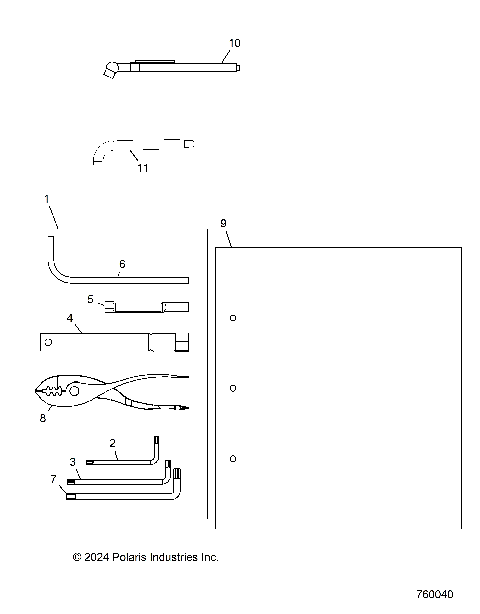 10

11

1

9

6

5

4

8

2

3

7

© 2024 Polaris Industries Inc.

760040