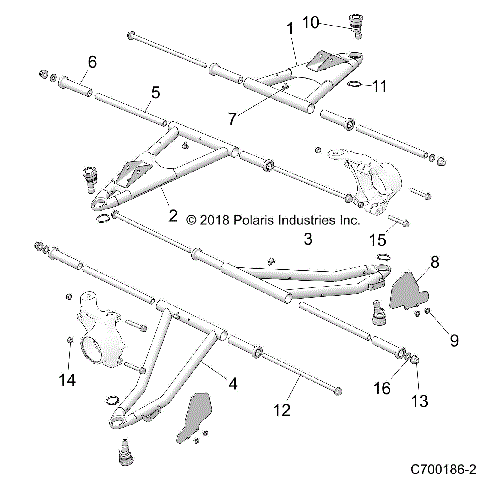 10
1
6
11
5
7
2
© 2018 Polaris Industries Inc.
3
15
8
9
14
4
16
13
12
C700186-2