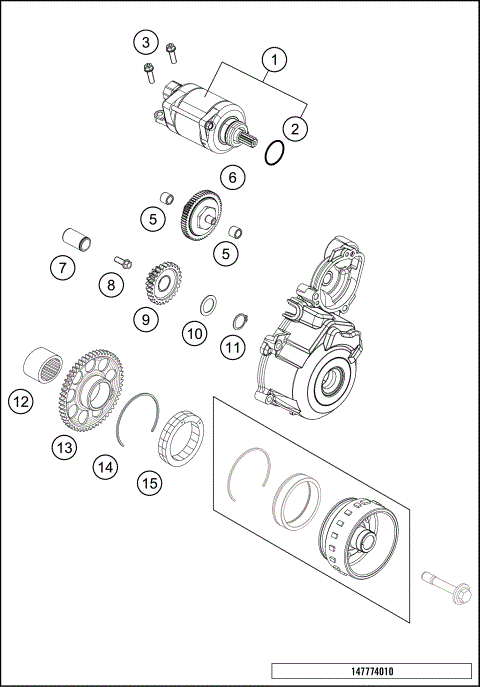 3
1
2
6
5
5
7
8
9
10
11
12
13
14
15
147774010