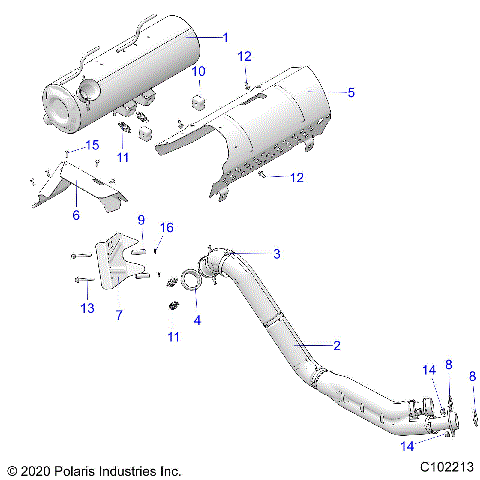 1
12
10
5
15
11
12
6
9
16
3
13
7
4
11
2
14
8
8
14
© 2020 Polaris Industries Inc.
C102213