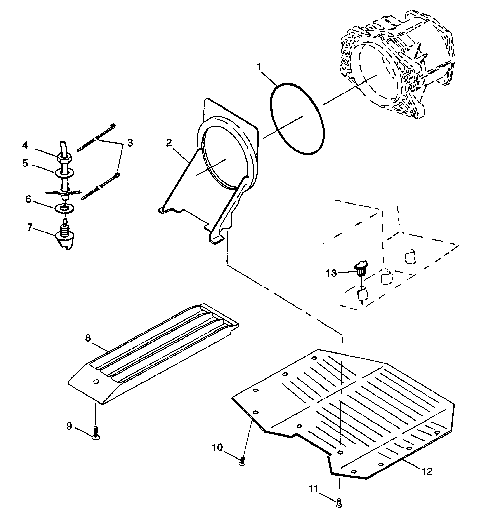 1
2
3
4
5
6
7
13
8
9
10
11
12