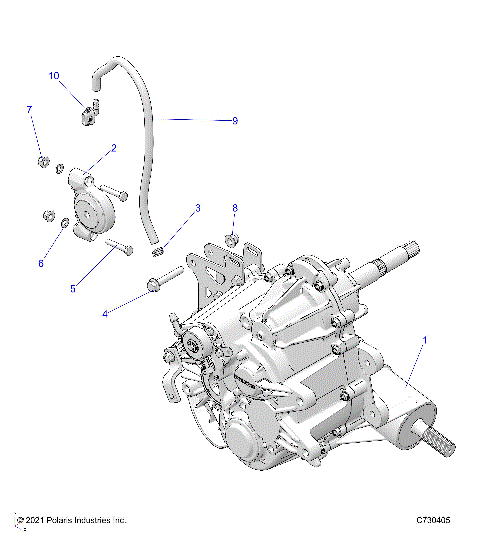 10
7
9
2
3
8
6
5
4
1
© 2021 Polaris Industries Inc.
C730405