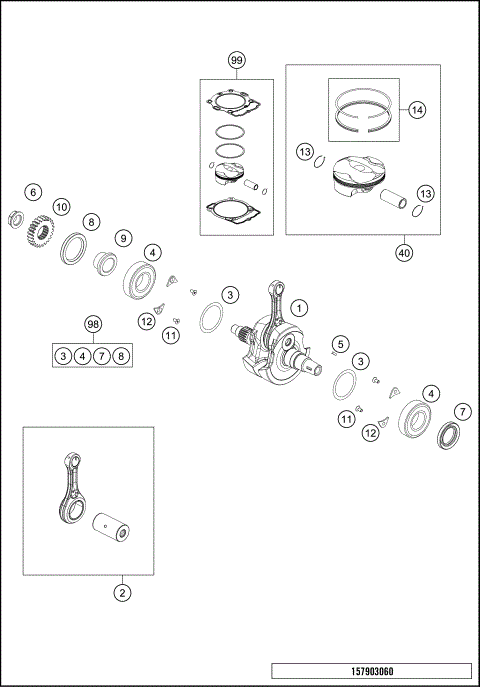 99
14
13
13
40
6
10
8
9
4
3
1
12
11
98
3 4 7 8
5
3
4
7
11
12
2
157903060