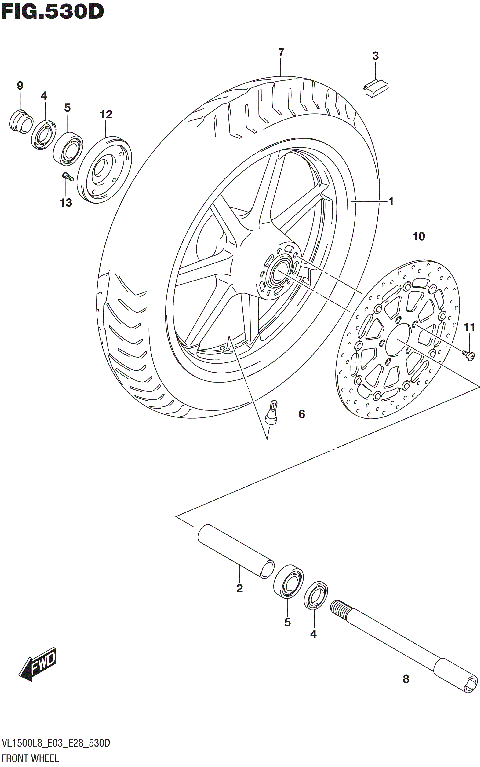 FIG.530D

7
3
9
4
5
12
13
1
10
11
6
2
5
4
8
FWD

VL1500L8_E03_E28_530D
FRONT WHEEL