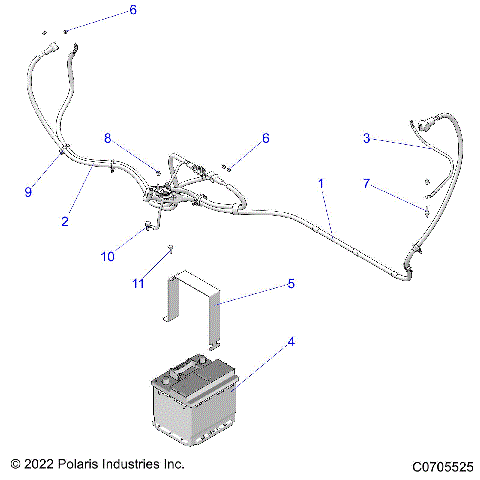 6

8

6

3

9

1

7

2

10

11

5

4

© 2022 Polaris Industries Inc.

C0705525