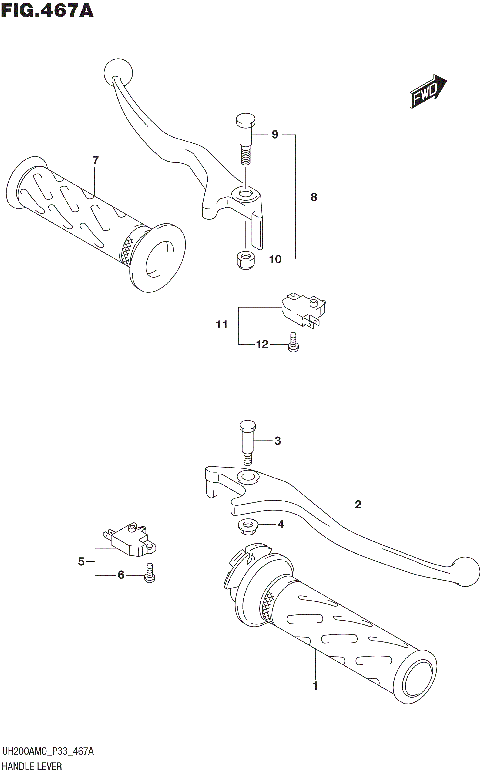 FIG.467A

FWD

9
7
8
10
11
12
3
2
4
5
6
1

UH200AMC_P33_467A
HANDLE LEVER