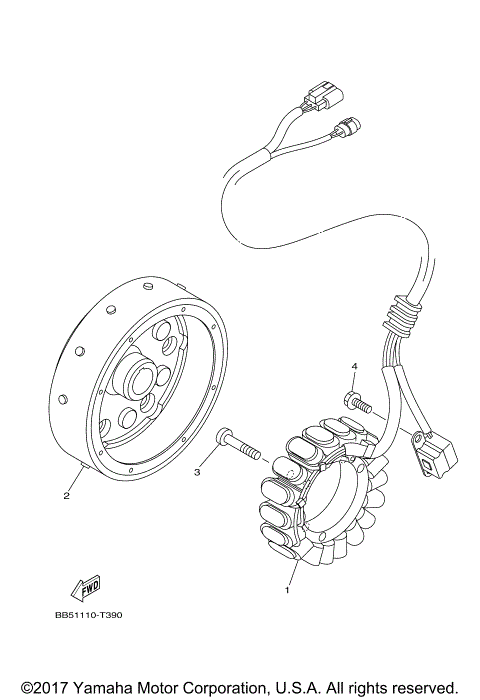 4

3

2

1

FWD

BB51110-T390

©2017 Yamaha Motor Corporation, U.S.A. All rights reserved.