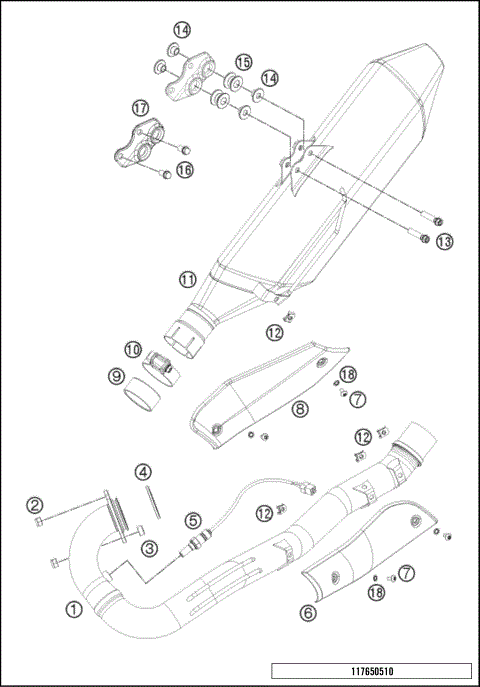 14
15
14
17
16
13
11
12
10
9
18
7
8
12
4
2
5
12
3
1
7
18
6
117650510