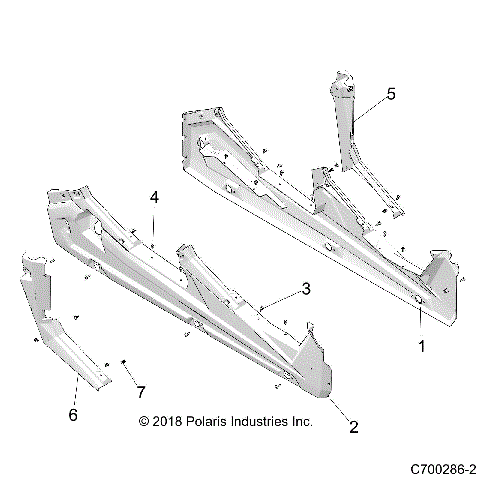 5
4
3
1
7
6
© 2018 Polaris Industries Inc.
2
C700286-2