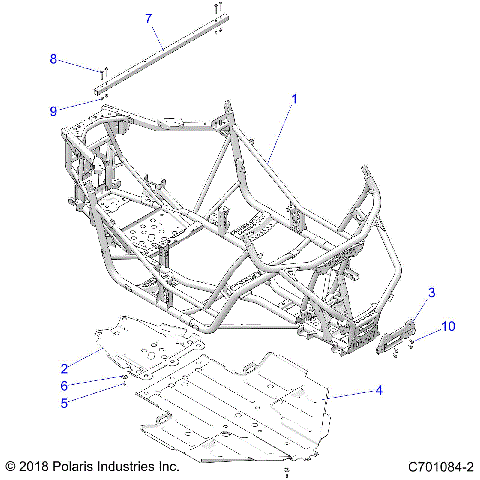 7
8
9
1
3
10
2
6
5
4
© 2018 Polaris Industries Inc.
C701084-2