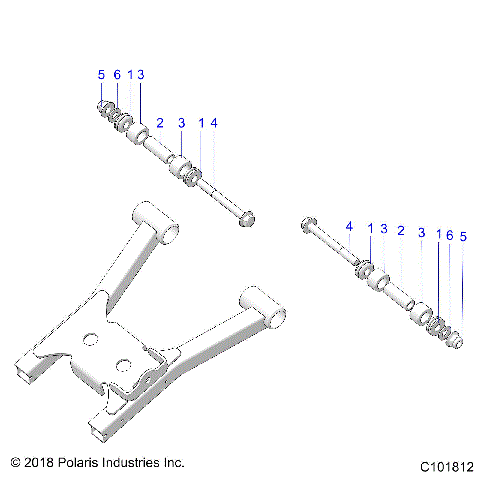 5 6 1 3

2 3 1 4

4 1 3 2 3 1 6 5

© 2018 Polaris Industries Inc.

C101812