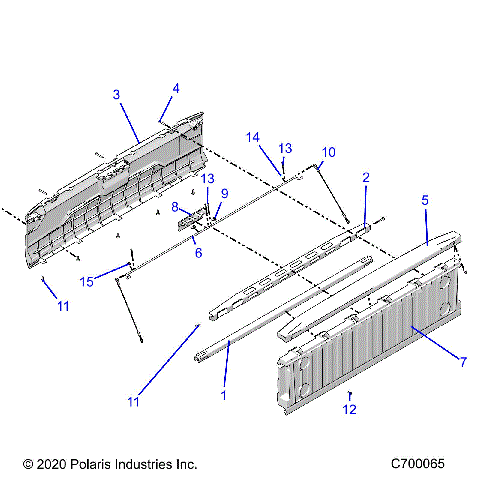 3
4
14
13
10
2
5
13
9
8
6
15
11
11
1
7
12
© 2020 Polaris Industries Inc.
C700065