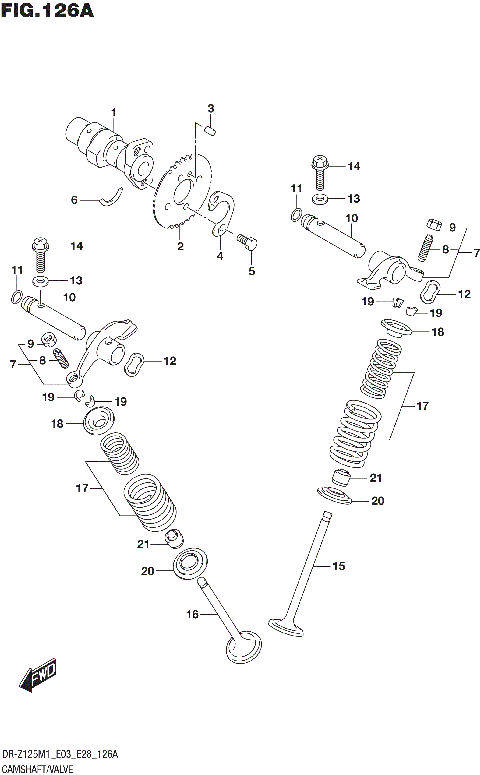 FIG.126A

1
3
6
2
4
5
14
13
11
10
9
8
7
12
19
19
18
17
21
20
15
14
11
13
10
9
8
7
12
19
19
18
17
21
20
16

FWD

DR-Z125M1_E03_E28_126A
CAMSHAFT/VALVE