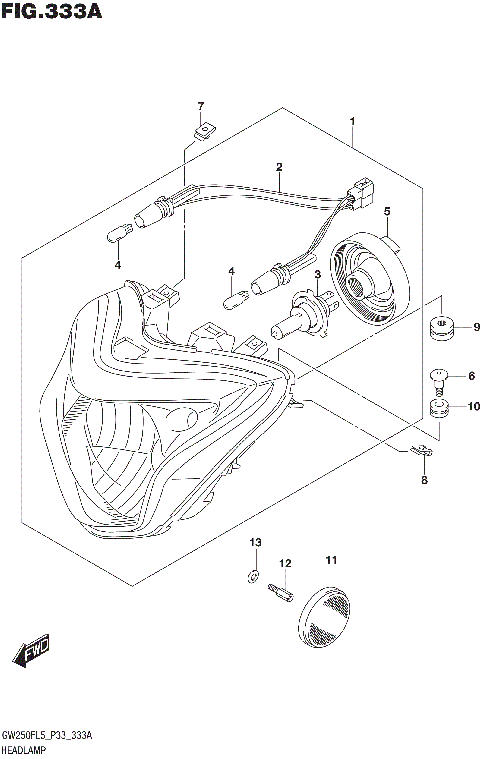 FIG.333A

7
1
2
5
4
4
3
9
6
10
8
13
12
11
FWD

GW250FL5_P33_333A
HEADLAMP