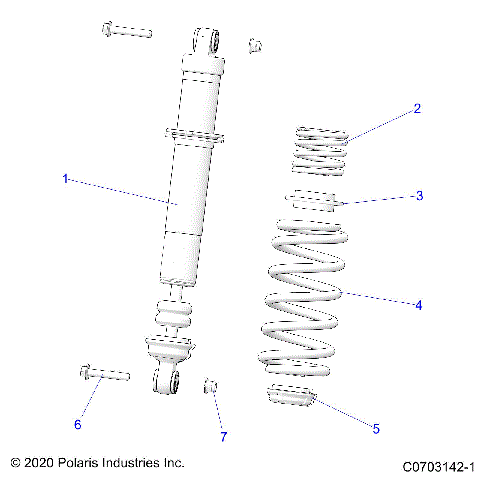 2
1
3
4
6
7
5
© 2020 Polaris Industries Inc.
C0703142-1