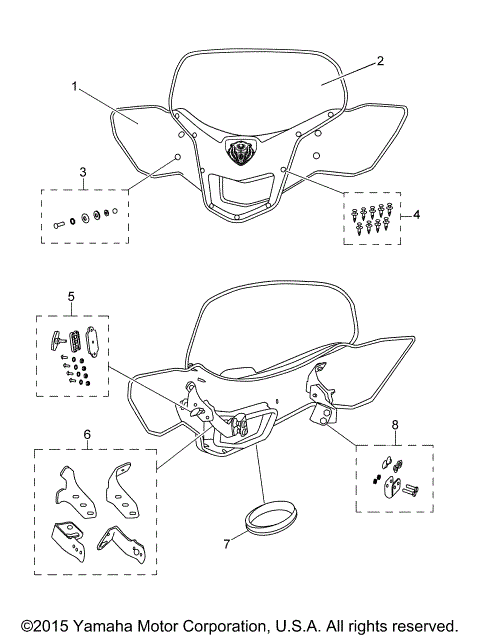 1
2
3
4
5
6
7
8

©2015 Yamaha Motor Corporation, U.S.A. All rights reserved.