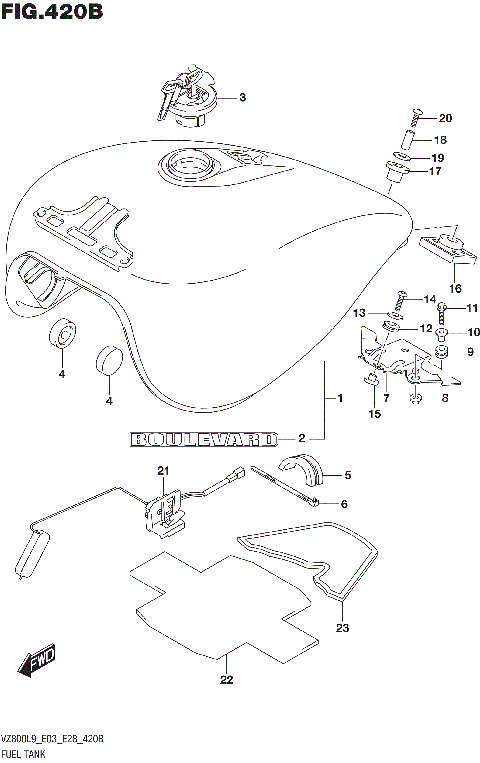 FIG.420B

3
20
18
19
17
16
14
11
13
12
10
9
7
8
15
4
4
1
BOULEVARD
2
21
5
6
23
22
FWD

VZ800L9_E03_E28_420B
FUEL TANK