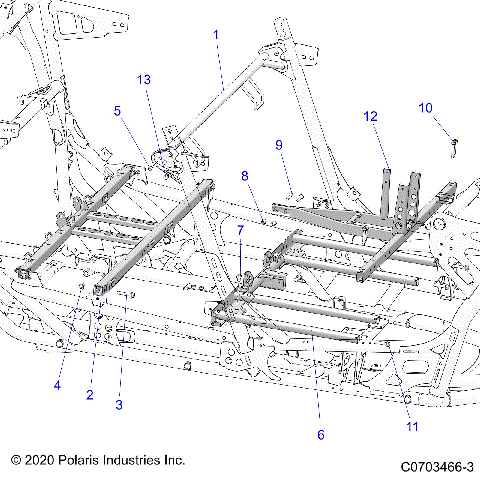 1
13
5
12
10
9
8
7
4
2
3
6
11
© 2020 Polaris Industries Inc.
C0703466-3