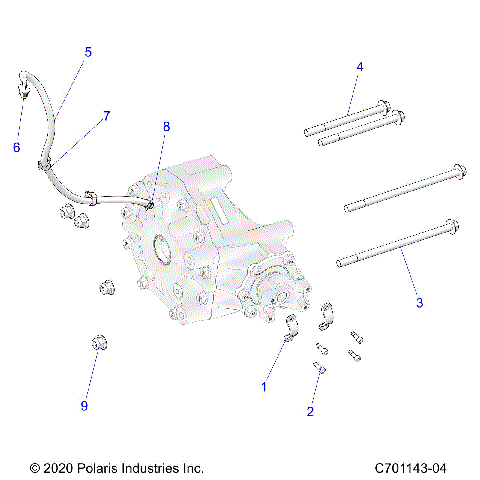 5
4
7
8
6
3
1
2
9

© 2020 Polaris Industries Inc.

C701143-04