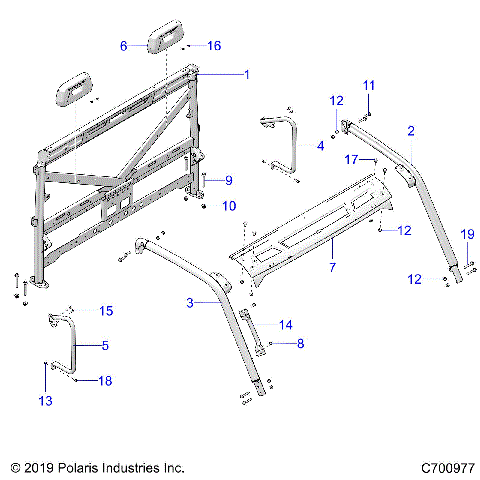 6
16
1
11
12
2
4
17
9
10
12
19
7
12
3
15
14
5
8
18
13

© 2019 Polaris Industries Inc.
C700977