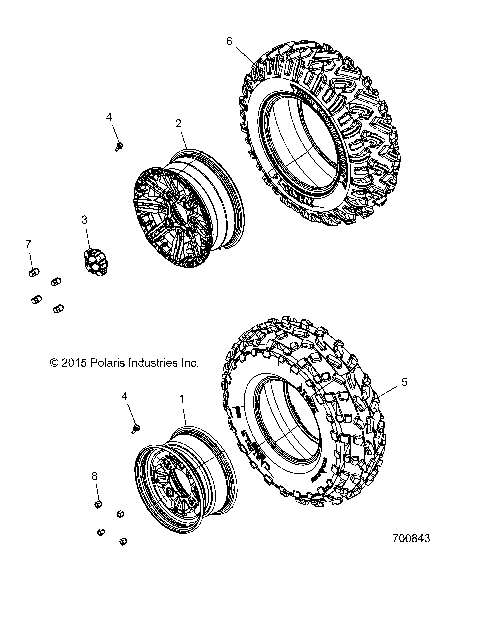 6

4

2

3

7

© 2015 Polaris Industries Inc.

5

4

1

8

700843