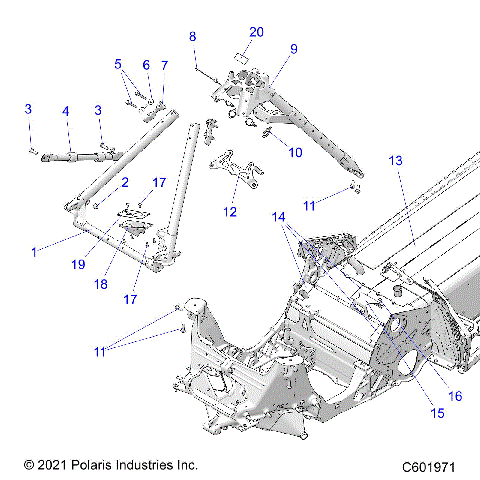 20
8
9
5
6
7
3
4
3
10
13
2
17
12
11
14
1
19
18
17
11
16
15
© 2021 Polaris Industries Inc.
C601971