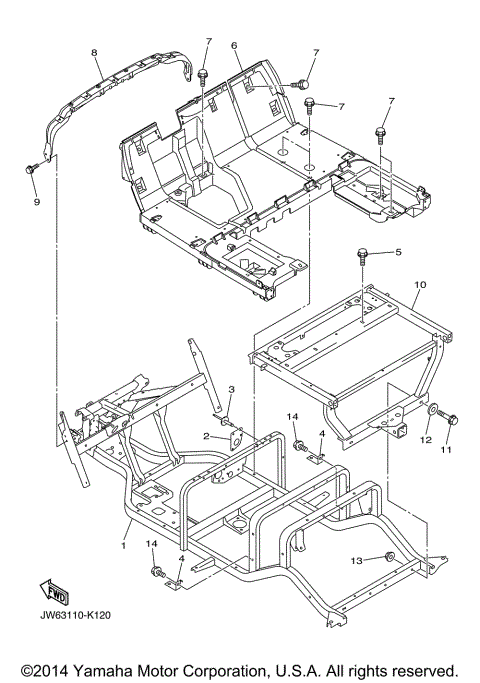 8
7
6
7
7
7
9
5
10
3
2
14
4
12
11
1
14
4
13
FWD
JW63110-K120
©2014 Yamaha Motor Corporation, U.S.A. All rights reserved.