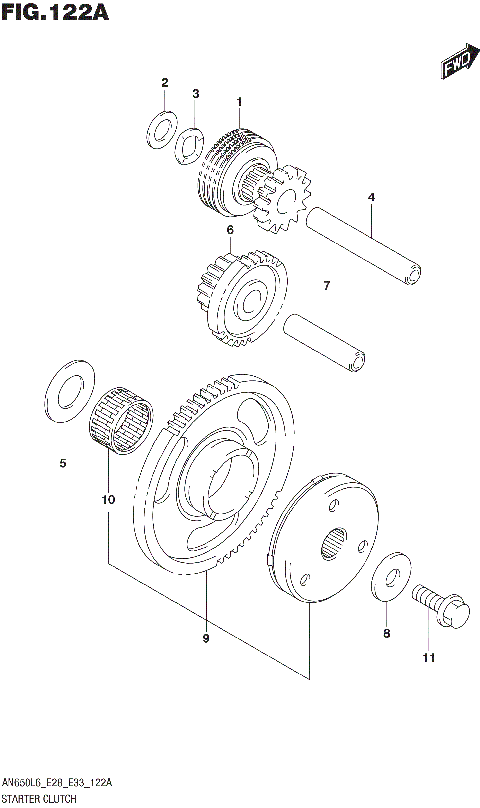 FIG.122A

FWD

2
3
1
4
6
7
5
10
9
8
11

AN650L6_E28_E33_122A
STARTER CLUTCH