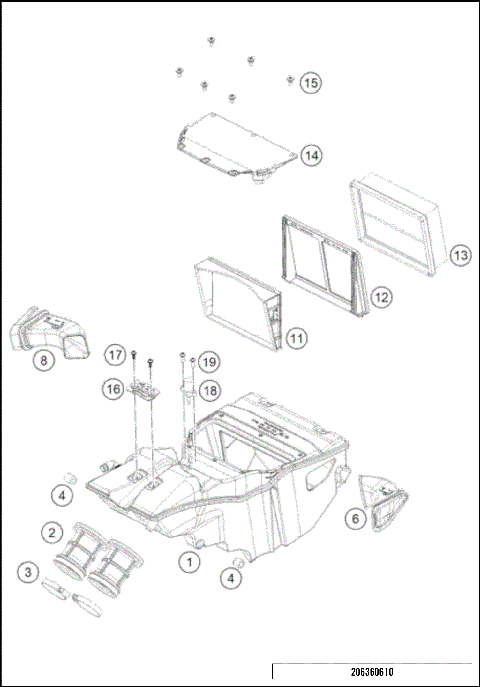 15
14
13
12
11
8
17
19
16
18
4
6
2
1
3
4
206360610