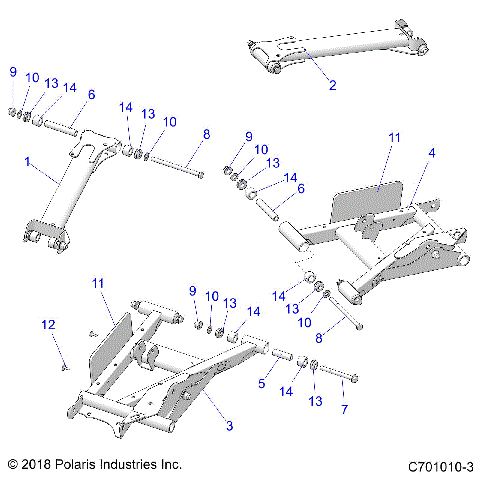 2

9 10 13 14 6

14 13 10 8

1

9 10 13 14 6

11 4

14 13 10 8

11

12

9 10 13 14

5 14 13 7

3

© 2018 Polaris Industries Inc.

C701010-3