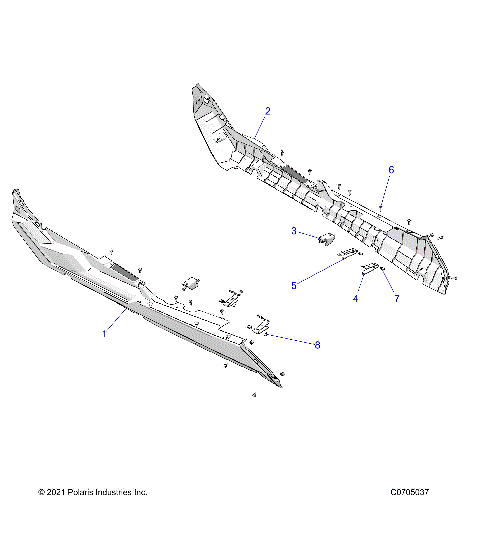 2

6

3

5

4

7

1

8

© 2021 Polaris Industries Inc.

C0705037