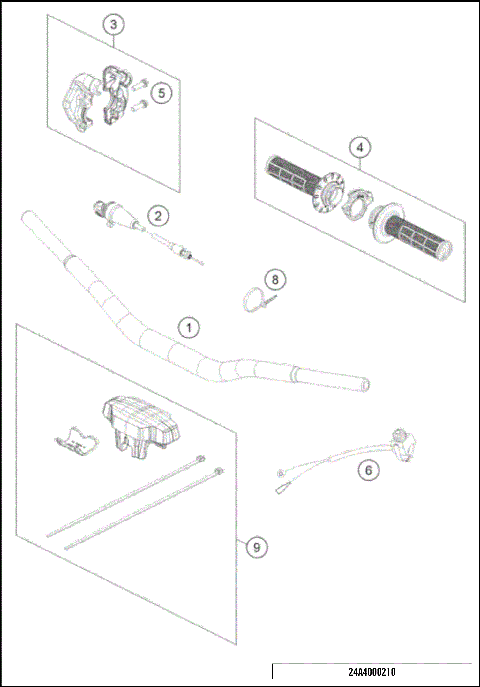 3

5

4

2

8

1

6

9

24A4000210