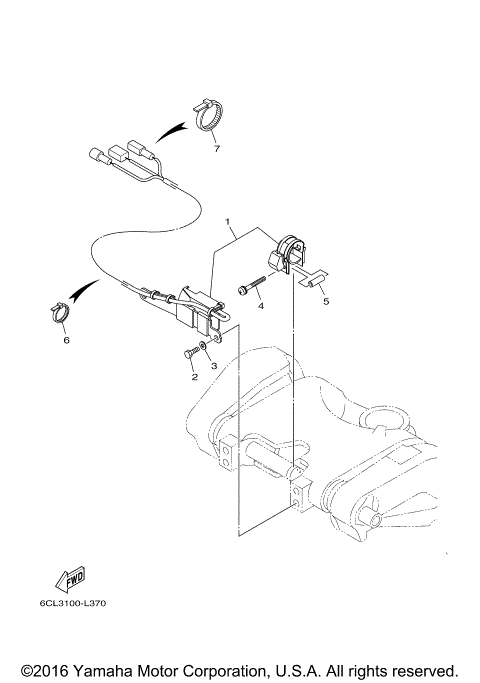 7

1

4

5

6

3

2

FWD

6CL3100-L370

©2016 Yamaha Motor Corporation, U.S.A. All rights reserved.