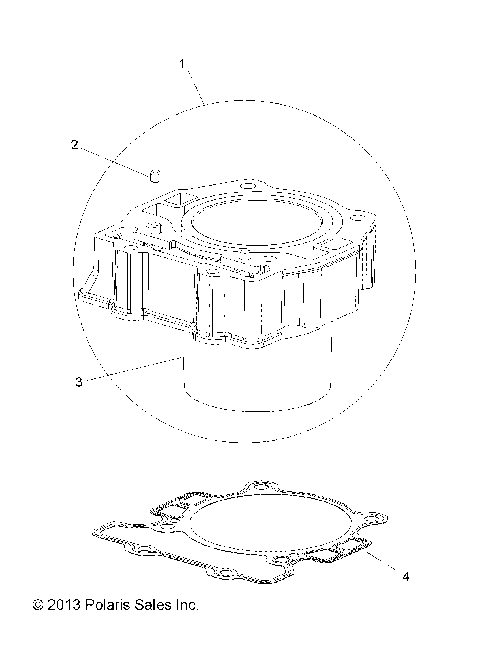 1

2

3

4

© 2013 Polaris Sales Inc.