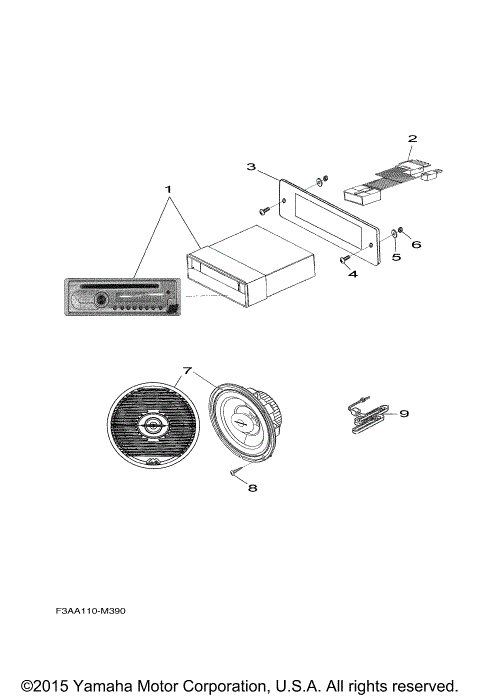 2
3
1
6
5
4
7
9
8
F3AA110-M390
©2015 Yamaha Motor Corporation, U.S.A. All rights reserved.