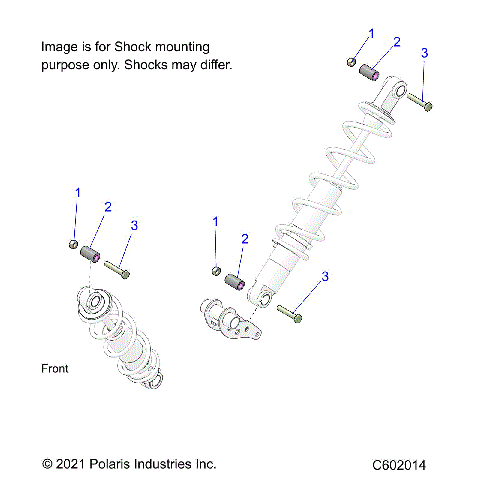 Image is for Shock mounting purpose only. Shocks may differ.

1
2
3

1
2
3

1
2
3

Front

© 2021 Polaris Industries Inc.

C602014