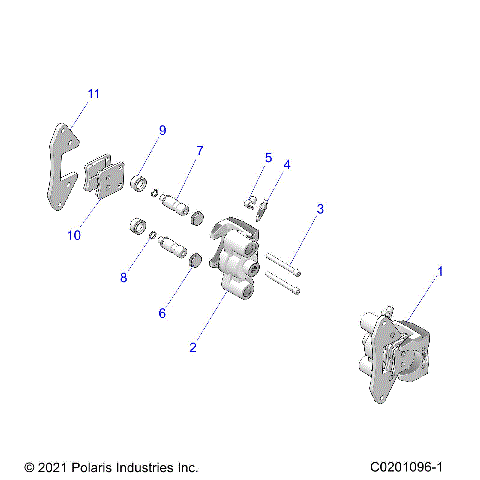 11

9

7

5

4

3

10

8

6

2

1

© 2021 Polaris Industries Inc.

C0201096-1