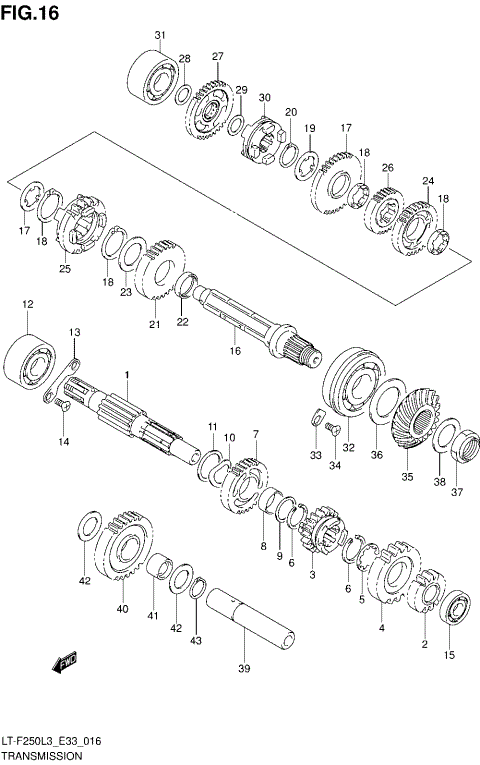 FIG.16

31
28
27
29
30
20
19
17
18
26
24
18
17
18
25
18
23
21
22
16
12
13
1
14
11
10
7
33
34
32
36
35
38
37
8
9
6
3
6
5
4
2
15
42
40
41
42
43
39
FWD

LT-F250L3_E33_016
TRANSMISSION