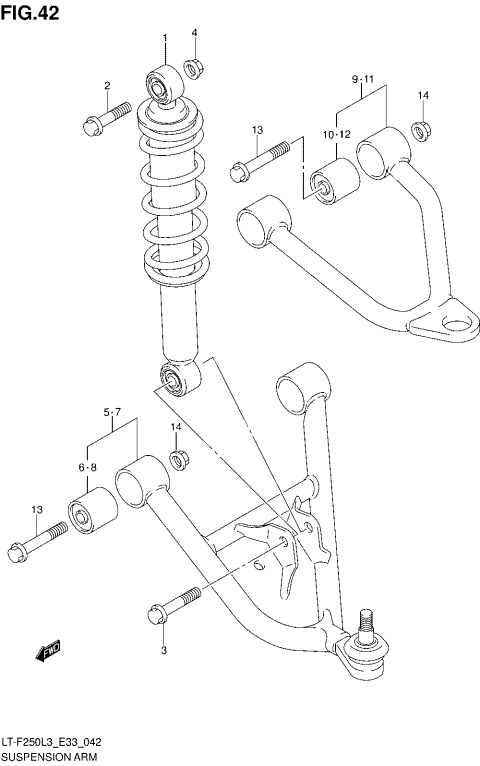 FIG.42

1
4
2
9·11
14
13
10·12
5·7
14
6·8
13
3
FWD

LT-F250L3_E33_042
SUSPENSION ARM