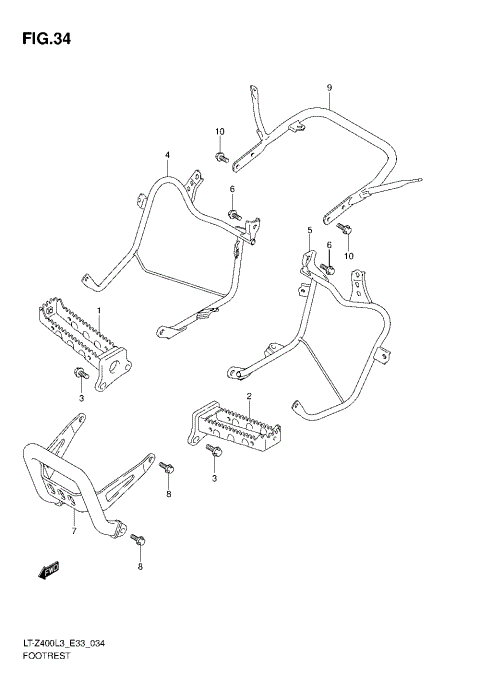 FIG.34

9

10

4

6

5

6

10

1

3

2

3

8

7

8

FWD

LT-Z400L3_E33_034
FOOTREST