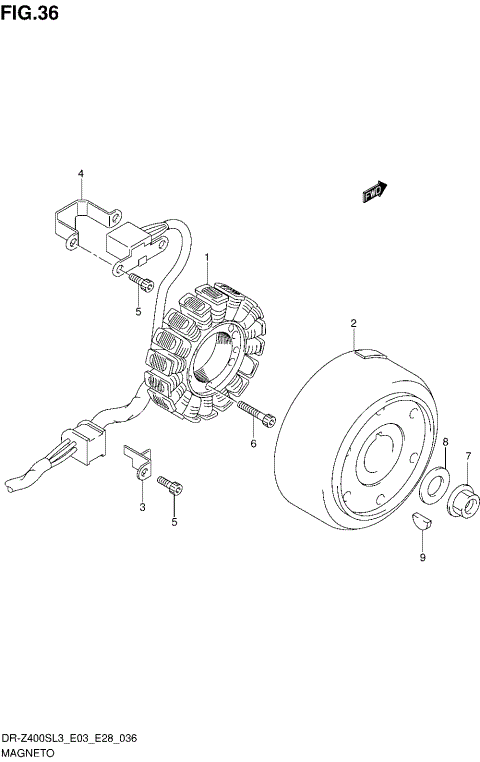 FIG.36

4

FWD

1

5

2

6

8

7

3

5

9

DR-Z400SL3_E03_E28_036
MAGNETO