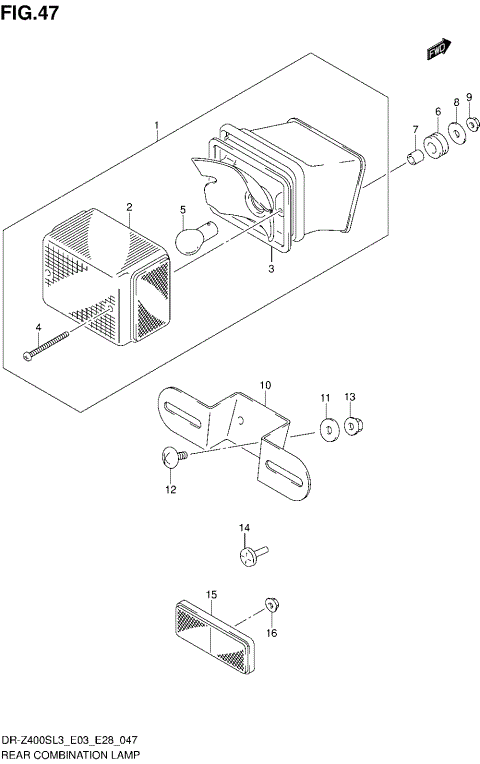 FIG.47

FWD

1
2
3
4
5
6
7
8
9
10
11
12
13
14
15
16

DR-Z400SL3_E03_E28_047
REAR COMBINATION LAMP